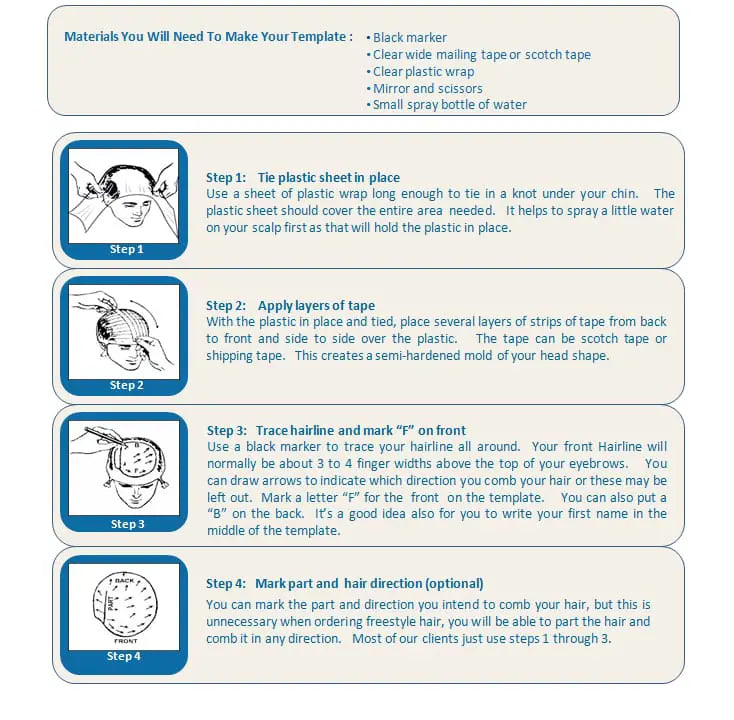 Materials You Will Need To Make Your Template :
• Black marker
• Clear wide mailing tape or scotch tape
• Clear plastic wrap
• Mirror and scissors
• Small spray bottle of water

Step 1

Step 1: Tie plastic sheet in place
Use a sheet of plastic wrap long enough to tie in a knot under your chin. The plastic sheet should cover the entire area needed. It helps to spray a little water on your scalp first as that will hold the plastic in place.

Step 2

Step 2: Apply layers of tape
With the plastic in place and tied, place several layers of strips of tape from back to front and side to side over the plastic. The tape can be scotch tape or shipping tape. This creates a semi-hardened mold of your head shape.

Step 3

Step 3: Trace hairline and mark "F" on front
Use a black marker to trace your hairline all around. Your front Hairline will normally be about 3 to 4 finger widths above the top of your eyebrows. You can draw arrows to indicate which direction you comb your hair or these may be left out. Mark a letter "F" for the front on the template. You can also put a "B" on the back. It's a good idea also for you to write your first name in the middle of the template.

BACK
PART
FRONT
Step 4

Step 4: Mark part and hair direction (optional)
You can mark the part and direction you intend to comb your hair, but this is unnecessary when ordering freestyle hair, you will be able to part the hair and comb it in any direction. Most of our clients just use steps 1 through 3.